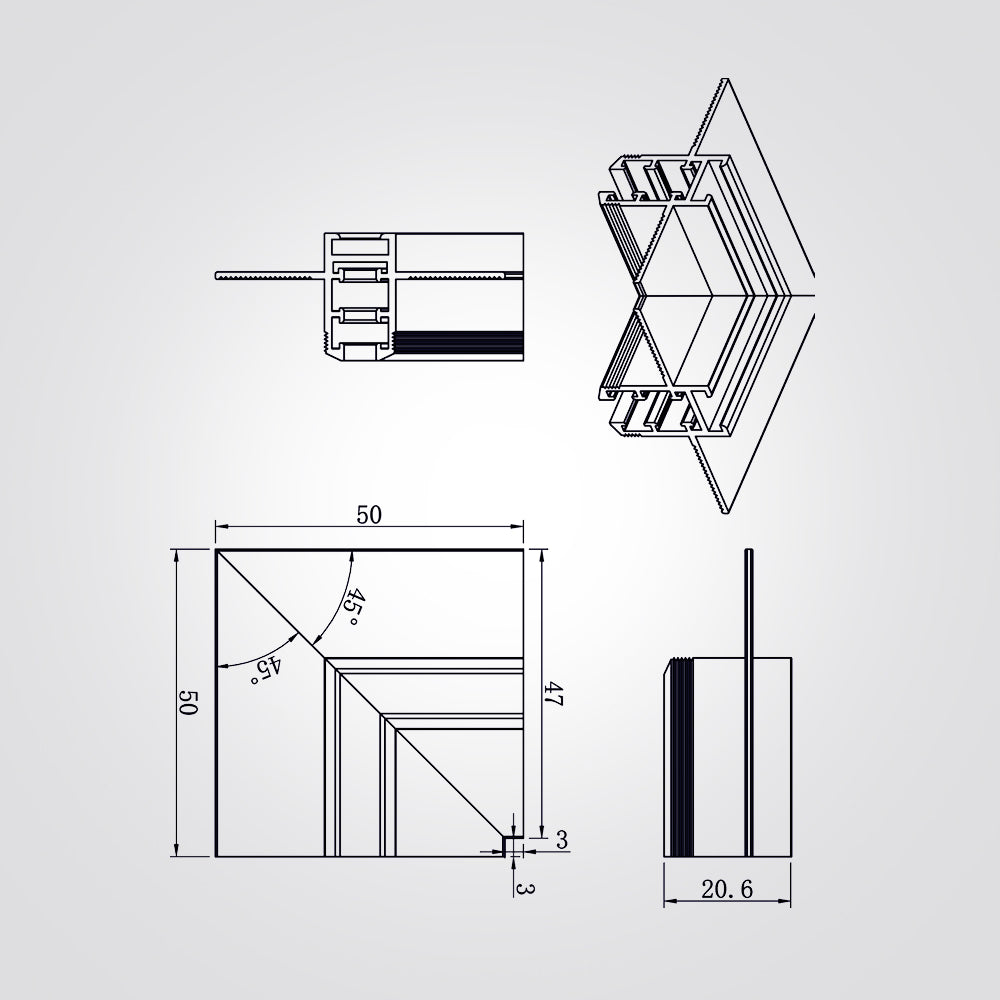 50
45°
45°
50
47
3
3
20.6