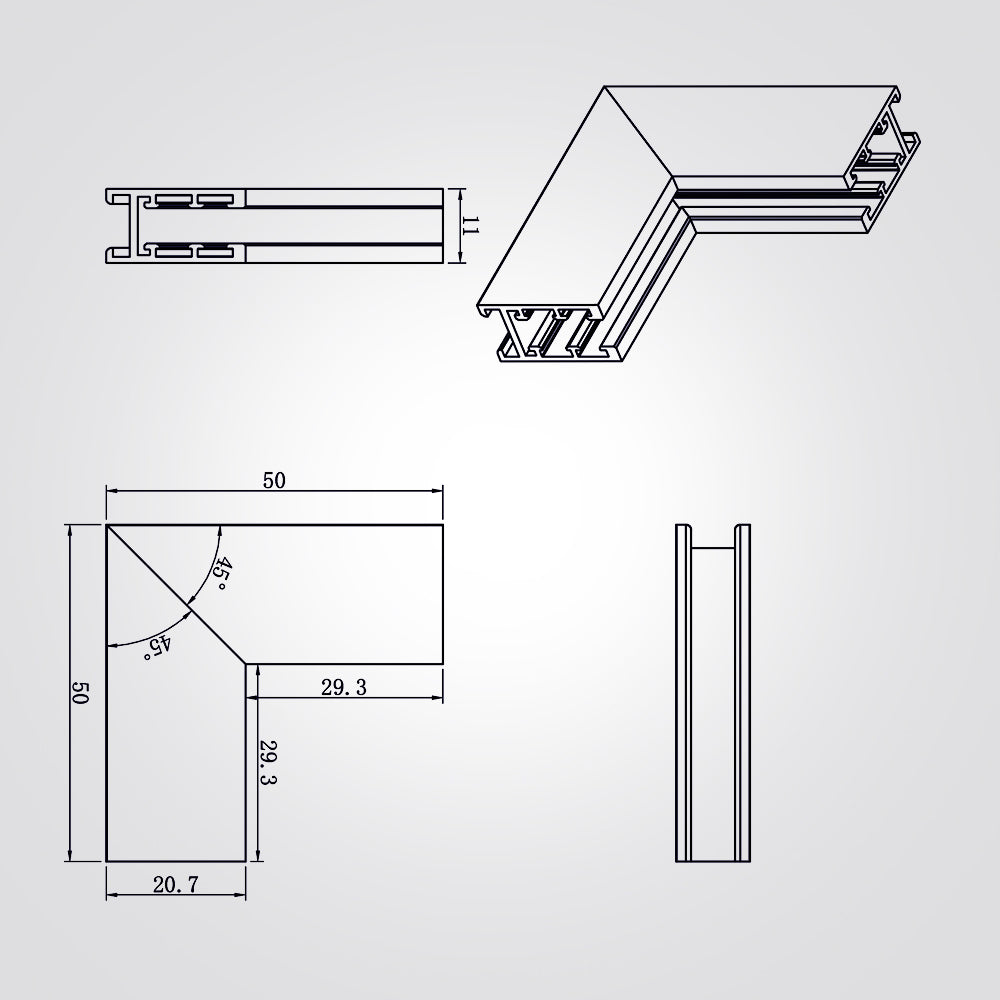 11

50

45°

45°

50

29.3

29.3

20.7