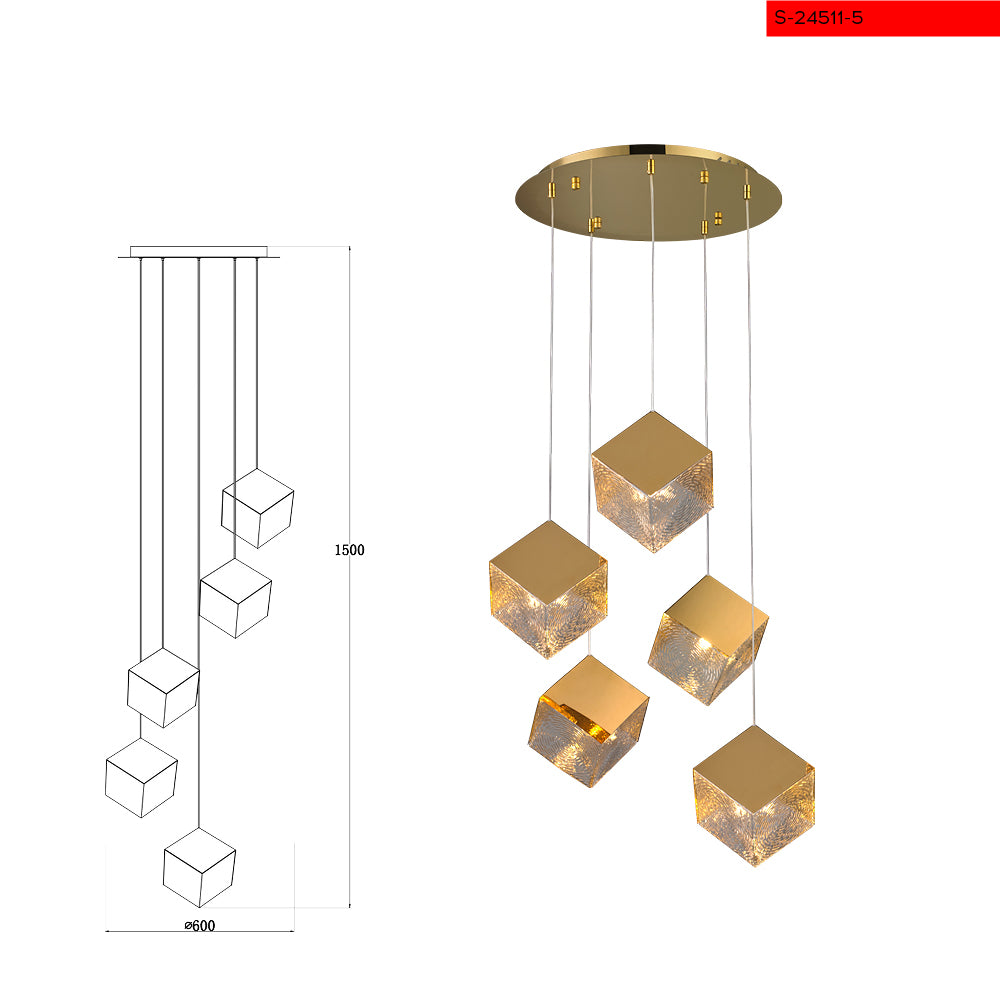 S-24511-5

1500

⌀600