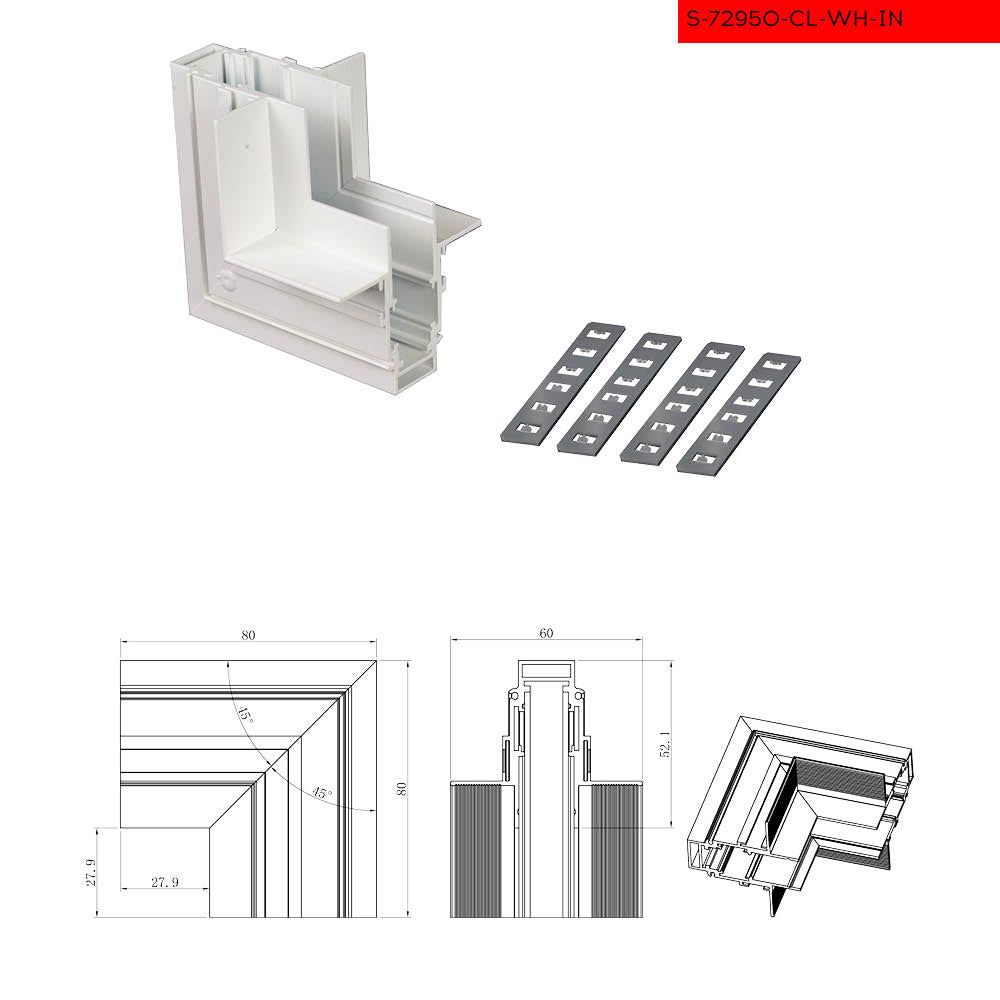 S-72950-CL-WH-IN

80

45°

45°

80

27.9

27.9

60

52.1